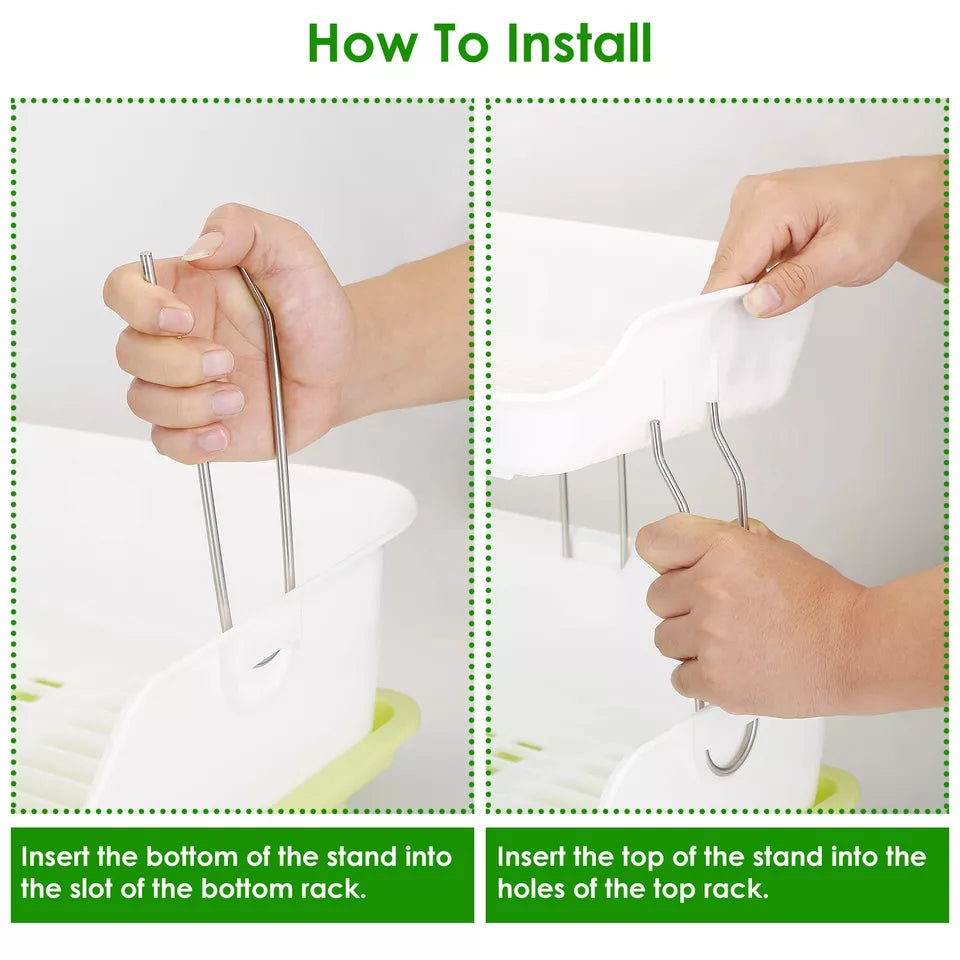 How To Install

Insert the bottom of the stand into the slot of the bottom rack.

Insert the top of the stand into the holes of the top rack.